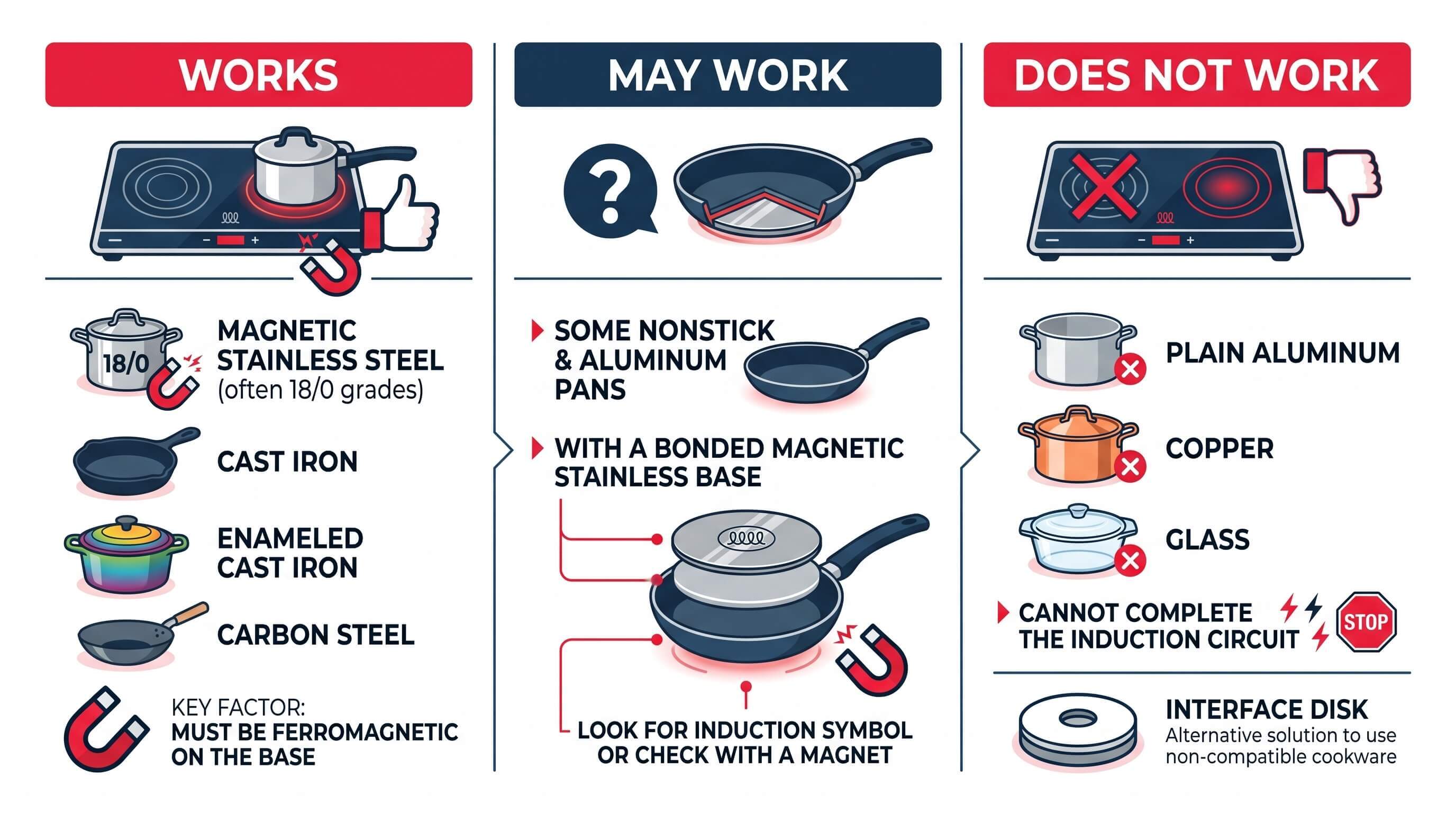 WORKS

18/0

MAGNETIC STAINLESS STEEL (often 18/0 grades)

CAST IRON

ENAMELED CAST IRON

CARBON STEEL

KEY FACTOR:
MUST BE FERROMAGNETIC ON THE BASE

MAY WORK

?

SOME NONSTICK & ALUMINUM PANS

WITH A BONDED MAGNETIC STAINLESS BASE

LOOK FOR INDUCTION SYMBOL OR CHECK WITH A MAGNET

DOES NOT WORK

PLAIN ALUMINUM

COPPER

GLASS

CANNOT COMPLETE THE INDUCTION CIRCUIT

STOP

INTERFACE DISK
Alternative solution to use non-compatible cookware